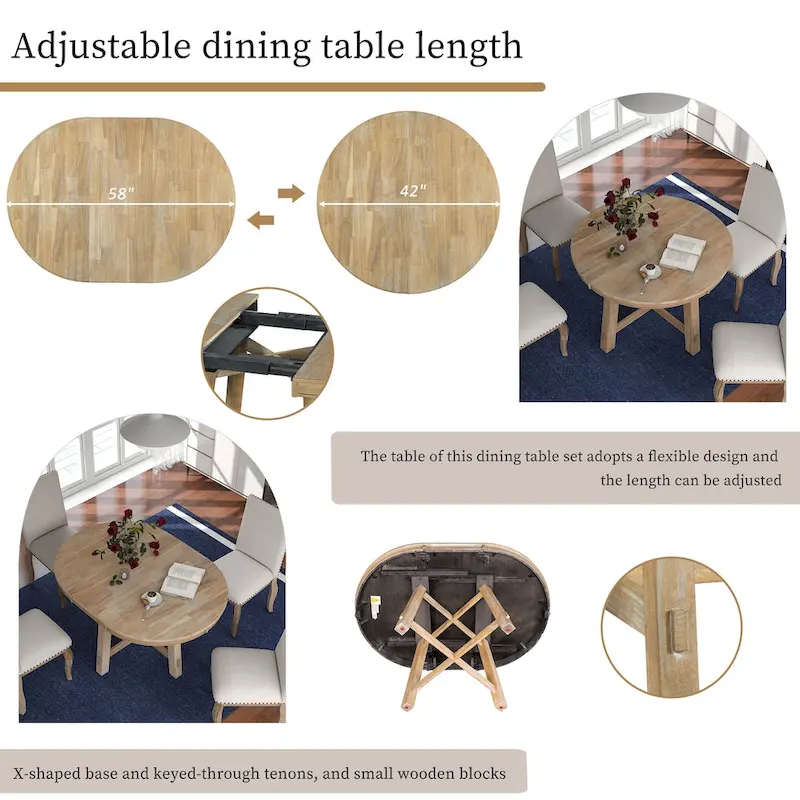 Adjustable dining table length

58"

42"

The table of this dining table set adopts a flexible design and the length can be adjusted

X-shaped base and keyed-through tenons, and small wooden blocks