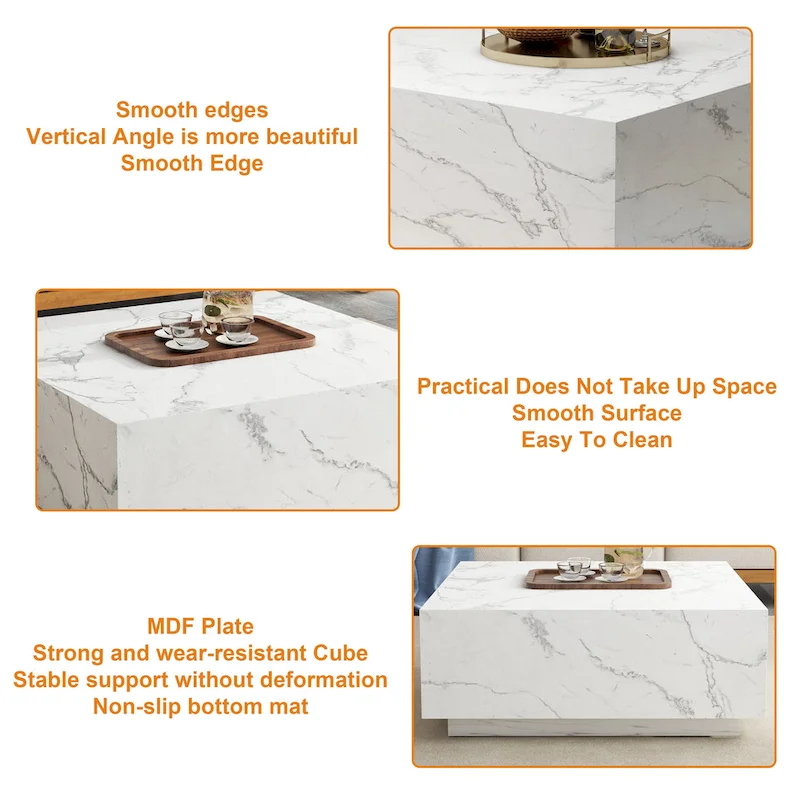 Smooth edges
Vertical Angle is more beautiful
Smooth Edge

Practical Does Not Take Up Space
Smooth Surface
Easy To Clean

MDF Plate
Strong and wear-resistant Cube
Stable support without deformation
Non-slip bottom mat