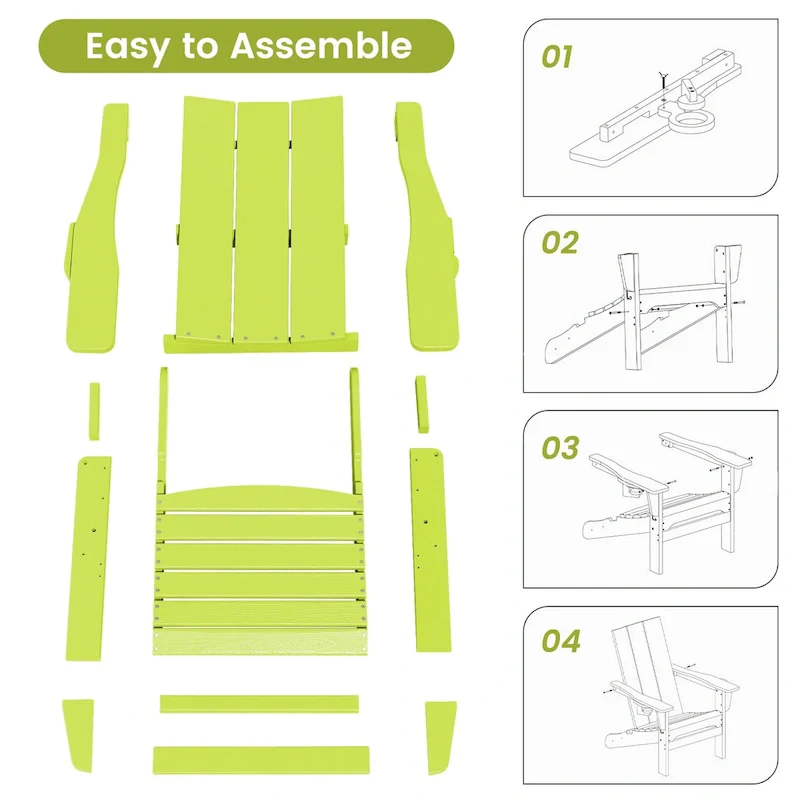 Easy to Assemble

01

02

03

04