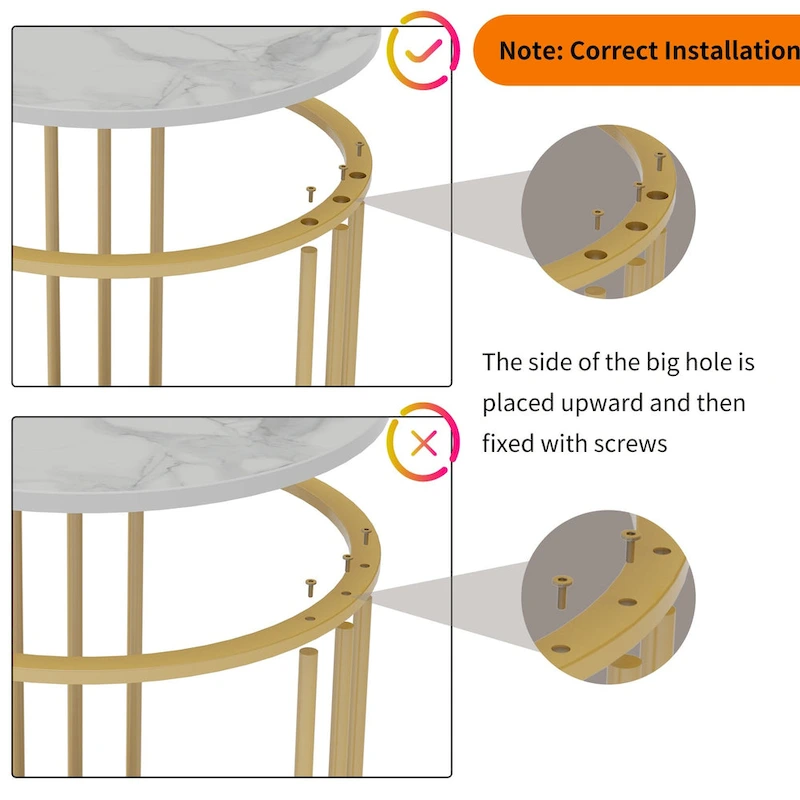 Note: Correct Installation

The side of the big hole is placed upward and then fixed with screws