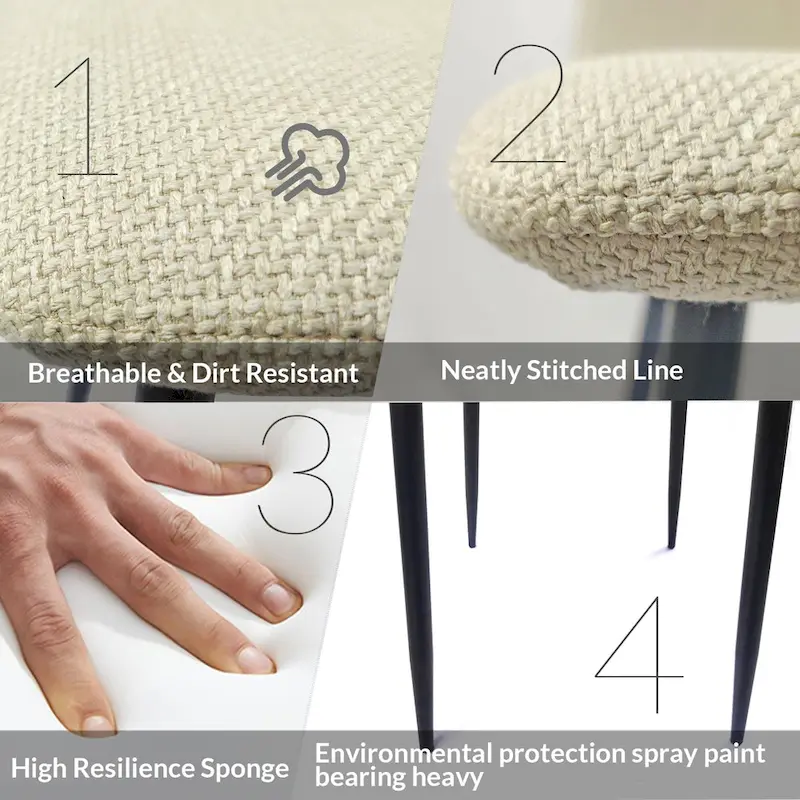 1

Breathable & Dirt Resistant

2

Neatly Stitched Line

3

High Resilience Sponge

4

Environmental protection spray paint bearing heavy