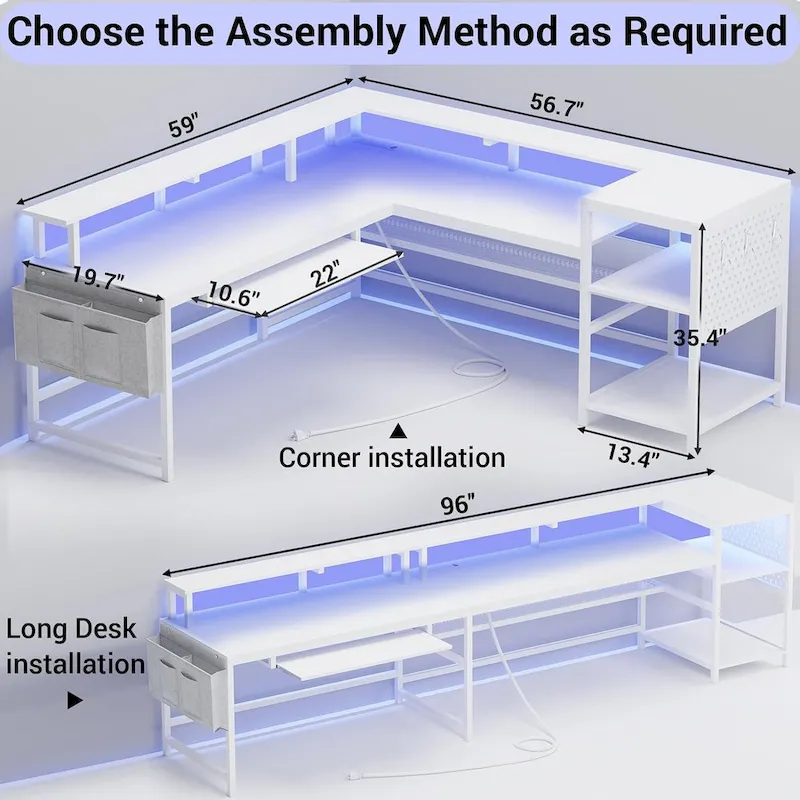 Choose the Assembly Method as Required

59"

56.7"

19.7"

10.6"

22"

35.4"

13.4"

▲
Corner installation

96"

Long Desk installation
▶