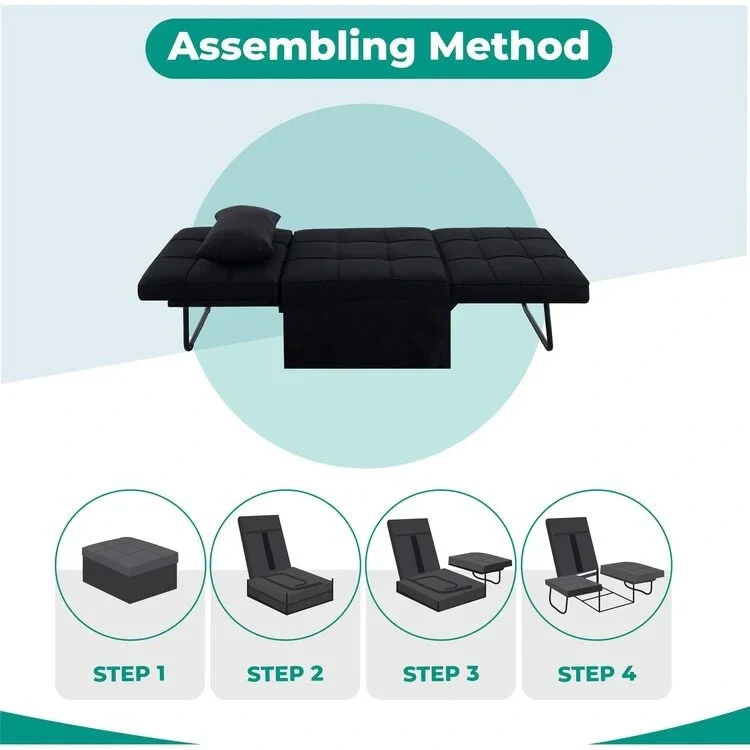 Assembling Method

STEP 1

STEP 2

STEP 3

STEP 4