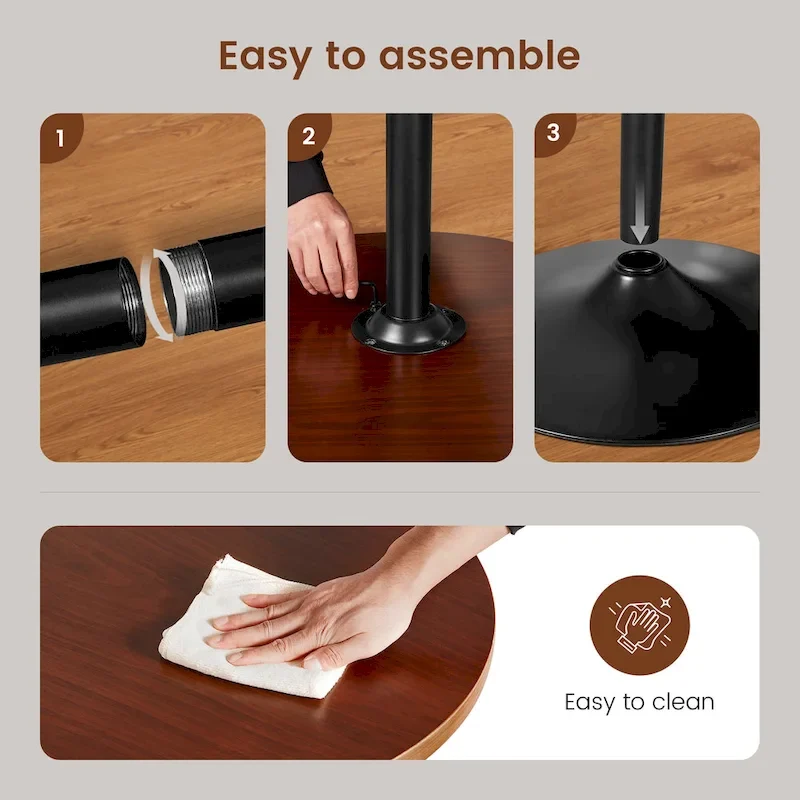 Easy to assemble

1

2

3

Easy to clean