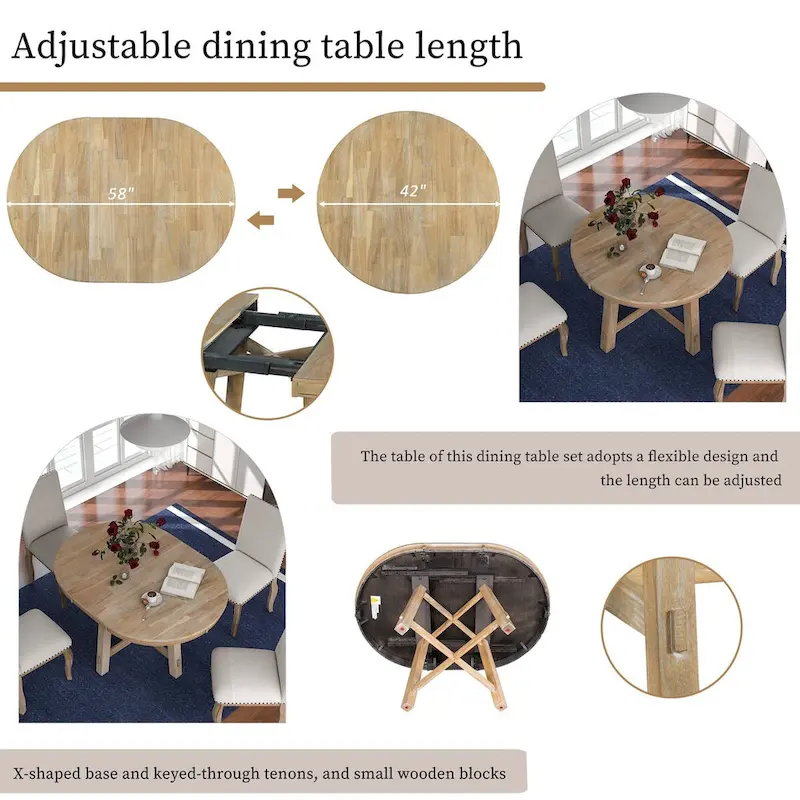 Adjustable dining table length

58"

42"

The table of this dining table set adopts a flexible design and the length can be adjusted

X-shaped base and keyed-through tenons, and small wooden blocks