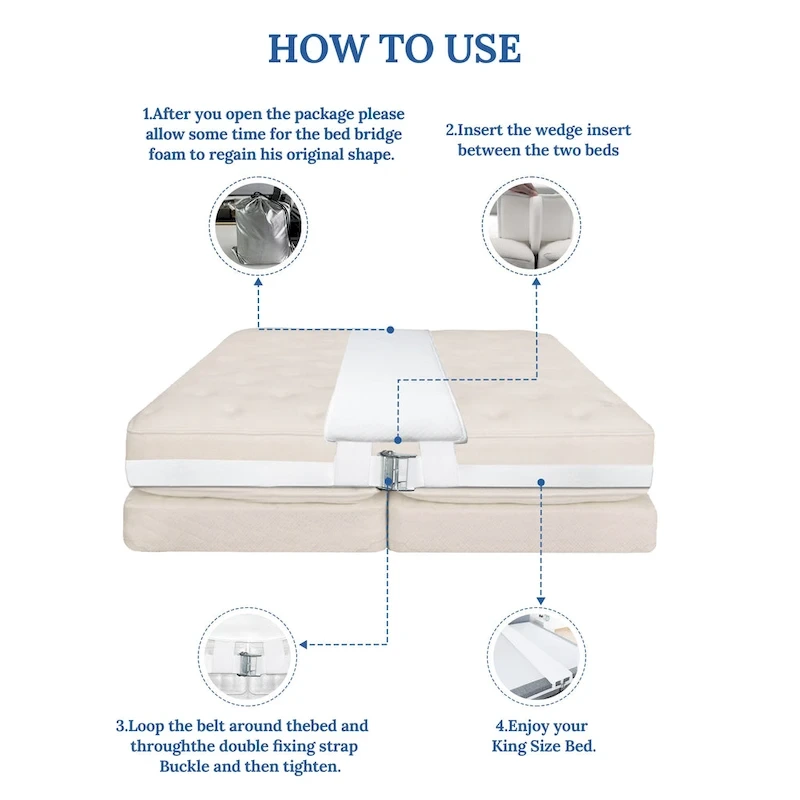 HOW TO USE

1.After you open the package please allow some time for the bed bridge foam to regain his original shape.

2.Insert the wedge insert between the two beds

3.Loop the belt around thebed and throughthe double fixing strap Buckle and then tighten.

4.Enjoy your King Size Bed.