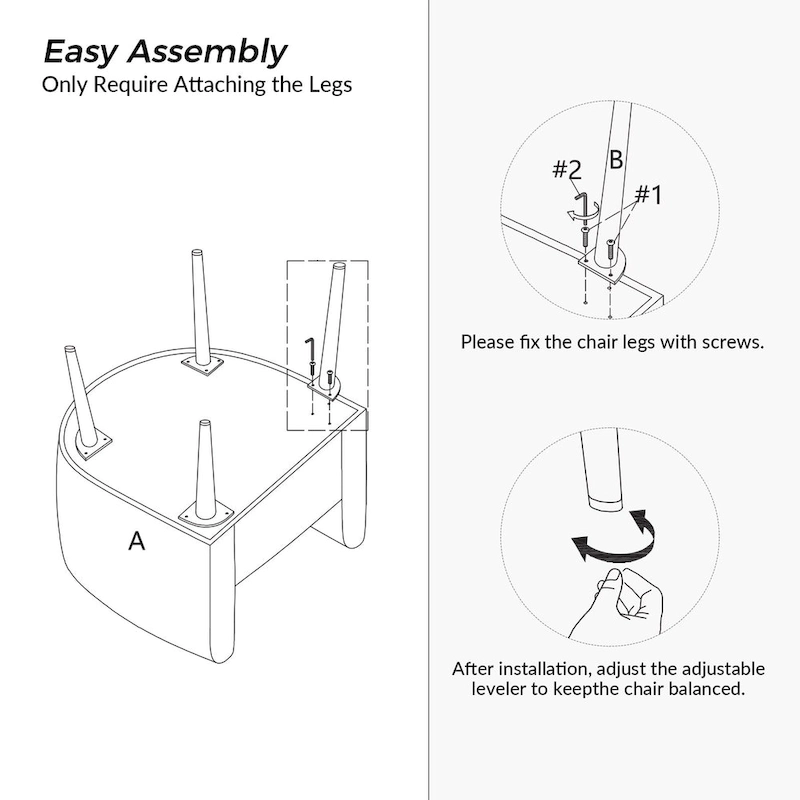 Easy Assembly
Only Require Attaching the Legs

A

#2
B
#1

Please fix the chair legs with screws.

After installation, adjust the adjustable leveler to keepthe chair balanced.