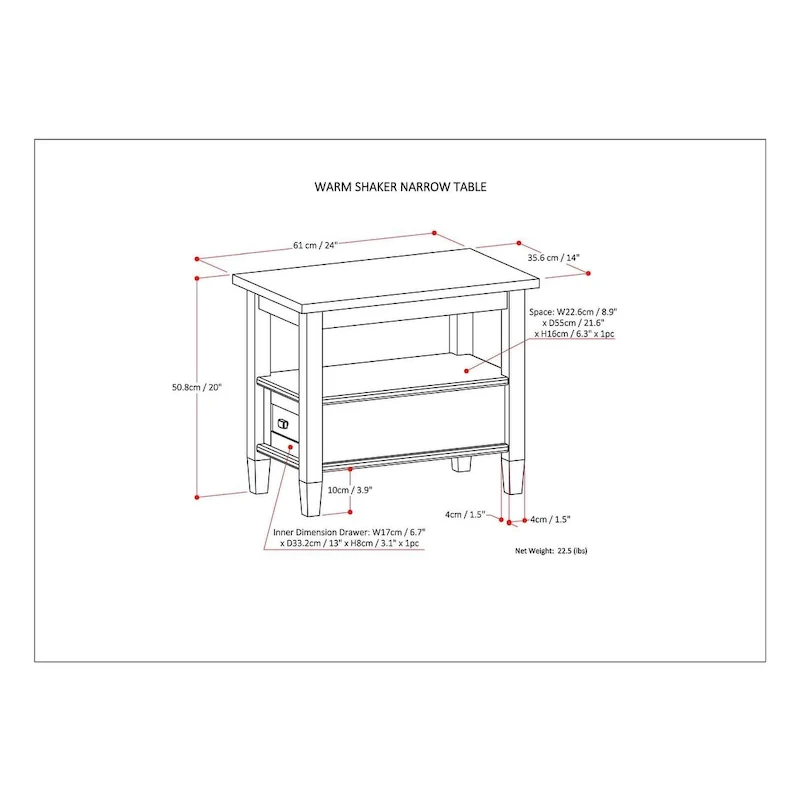 WARM SHAKER NARROW TABLE

61 cm / 24"

35.6 cm / 14"

Space: W22.6cm / 8.9" x D55cm / 21.6" x H16cm / 6.3" x 1pc

50.8cm / 20"

10cm / 3.9"

4cm / 1.5"

4cm / 1.5"

Inner Dimension Drawer: W17cm / 6.7" x D33.2cm / 13" x H8cm / 3.1" x 1pc

Net Weight: 22.5 (lbs)