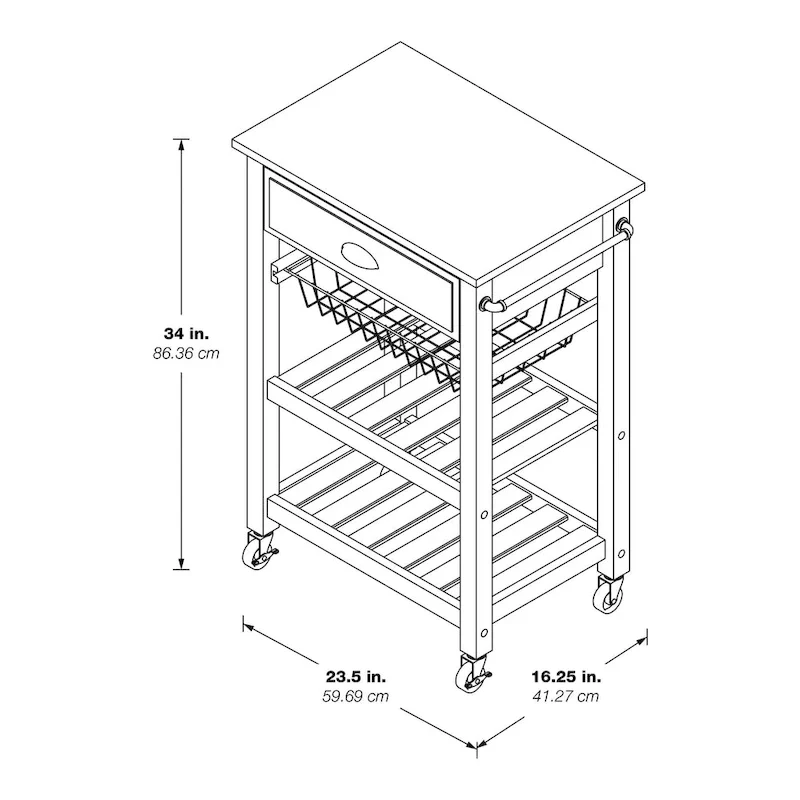 34 in.
86.36 cm

23.5 in.
59.69 cm

16.25 in.
41.27 cm