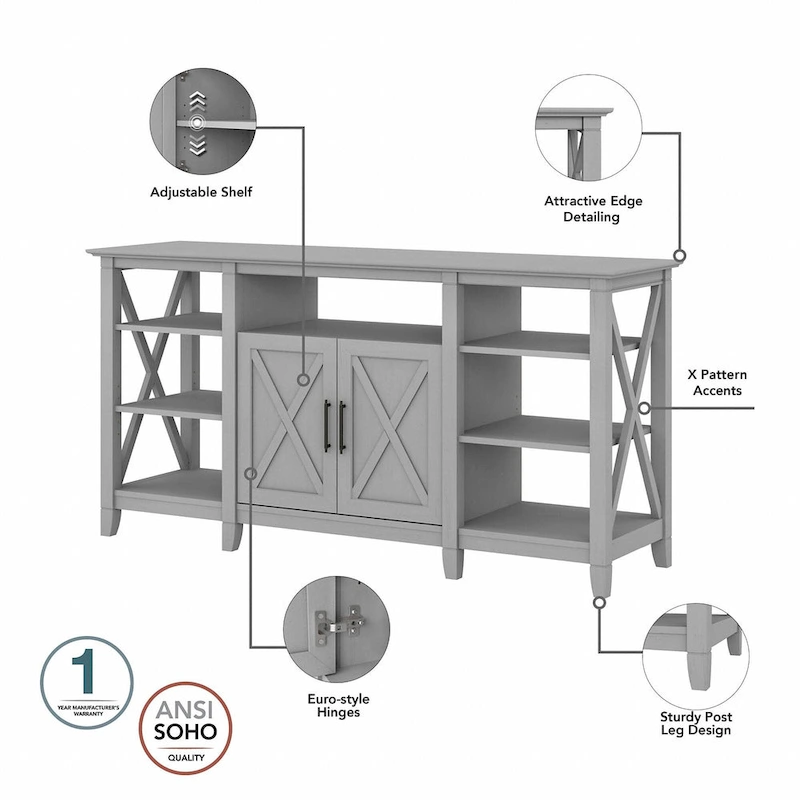 Adjustable Shelf

Attractive Edge Detailing

X Pattern Accents

Euro-style Hinges

Sturdy Post Leg Design

1
YEAR MANUFACTURER'S WARRANTY

ANSI SOHO
QUALITY