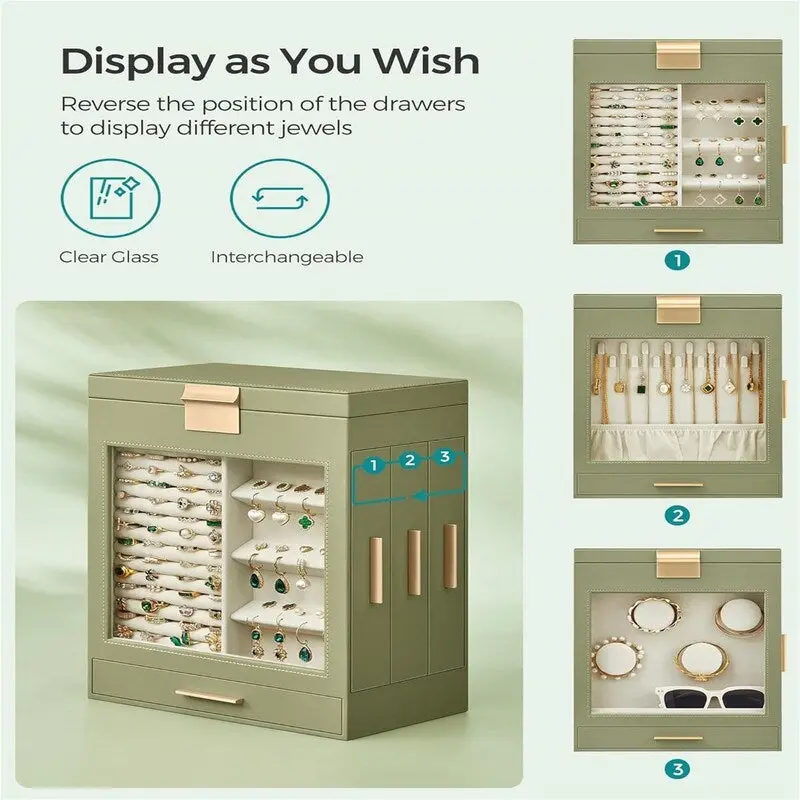 Display as You Wish

Reverse the position of the drawers to display different jewels

Clear Glass

Interchangeable

1 2 3

1

2

3