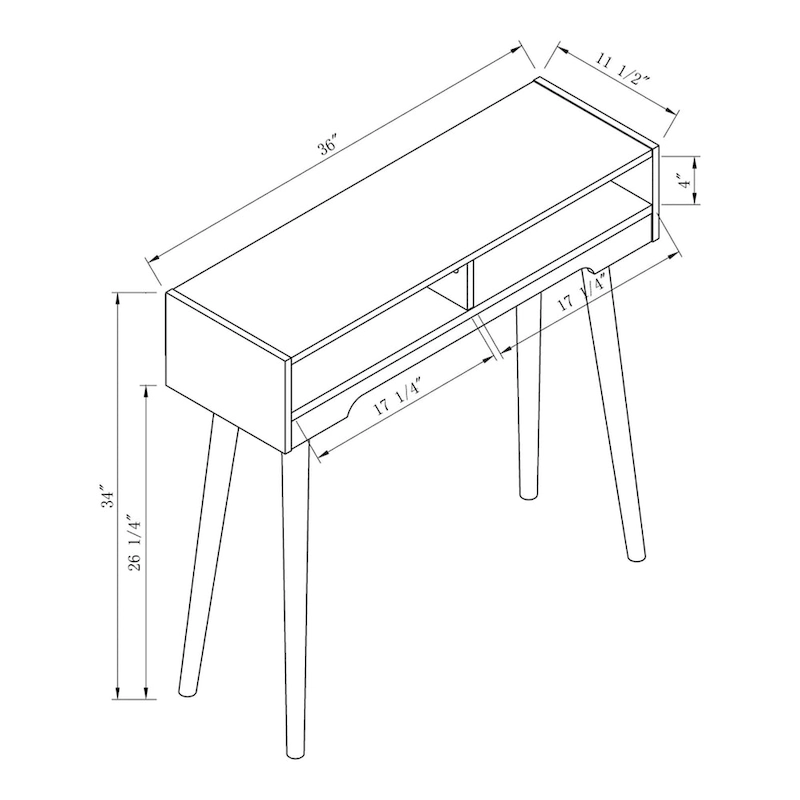 36″
11 1/2″
4″
17 1/4″
17 1/4″
34″
26 1/4″