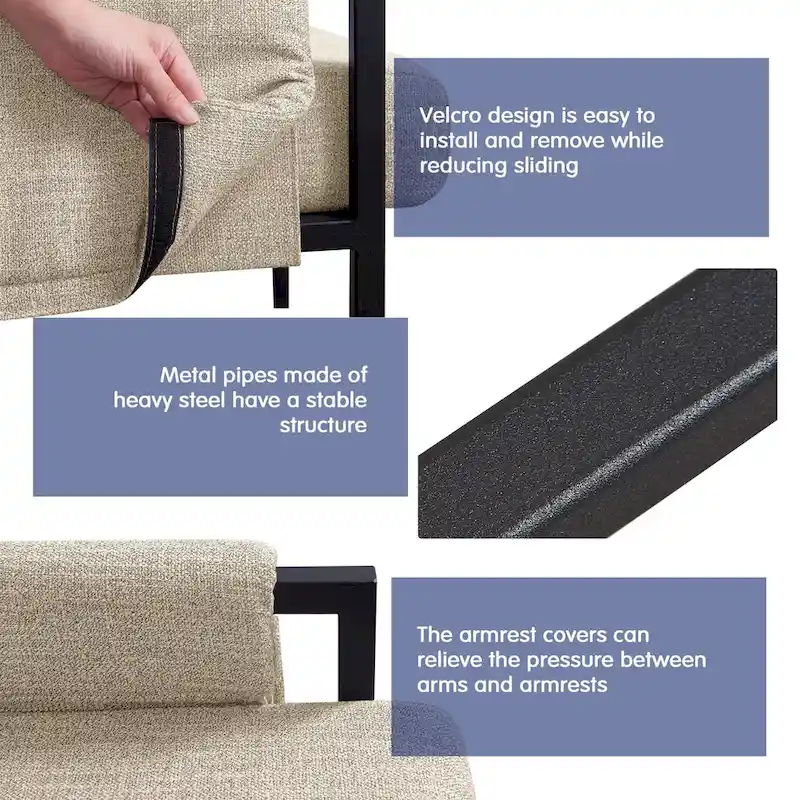 Velcro design is easy to install and remove while reducing sliding

Metal pipes made of heavy steel have a stable structure

The armrest covers can relieve the pressure between arms and armrests