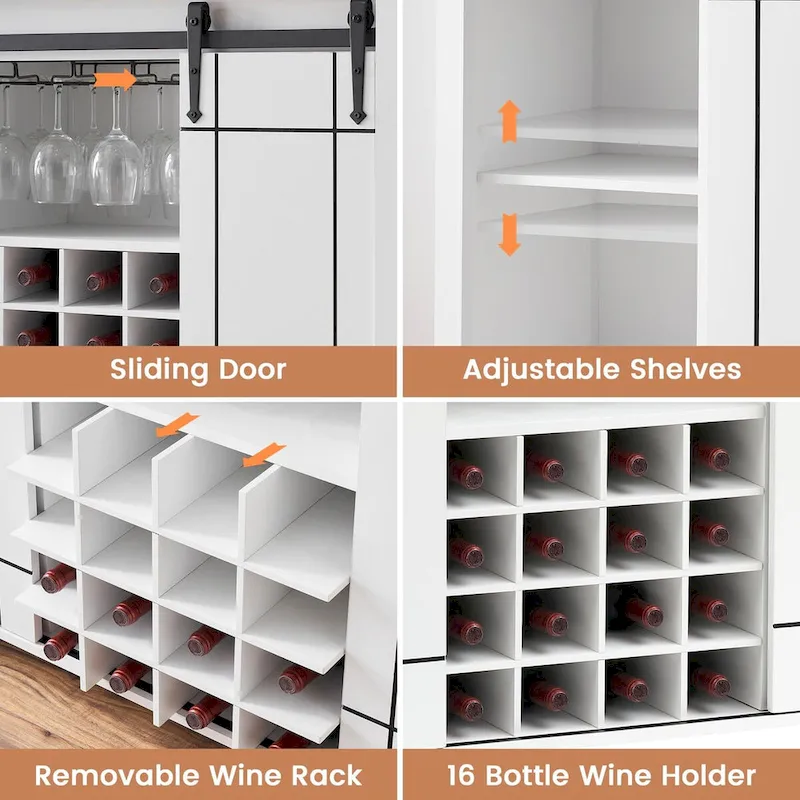 Sliding Door

Adjustable Shelves

Removable Wine Rack

16 Bottle Wine Holder