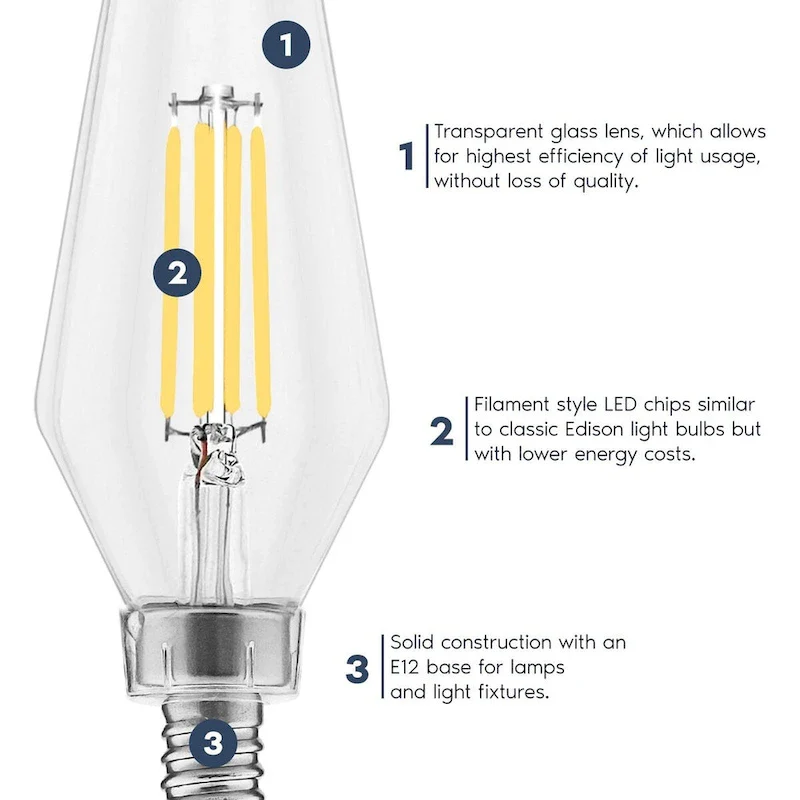 1

2

3

1 Transparent glass lens, which allows for highest efficiency of light usage, without loss of quality.

2 Filament style LED chips similar to classic Edison light bulbs but with lower energy costs.

3 Solid construction with an E12 base for lamps and light fixtures.