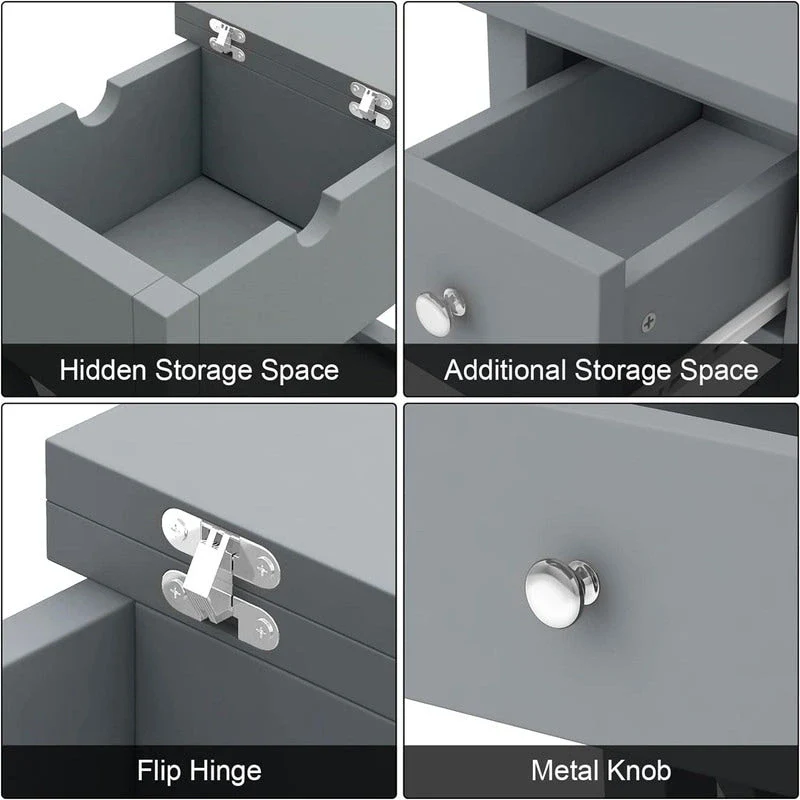 Hidden Storage Space

Additional Storage Space

Flip Hinge

Metal Knob