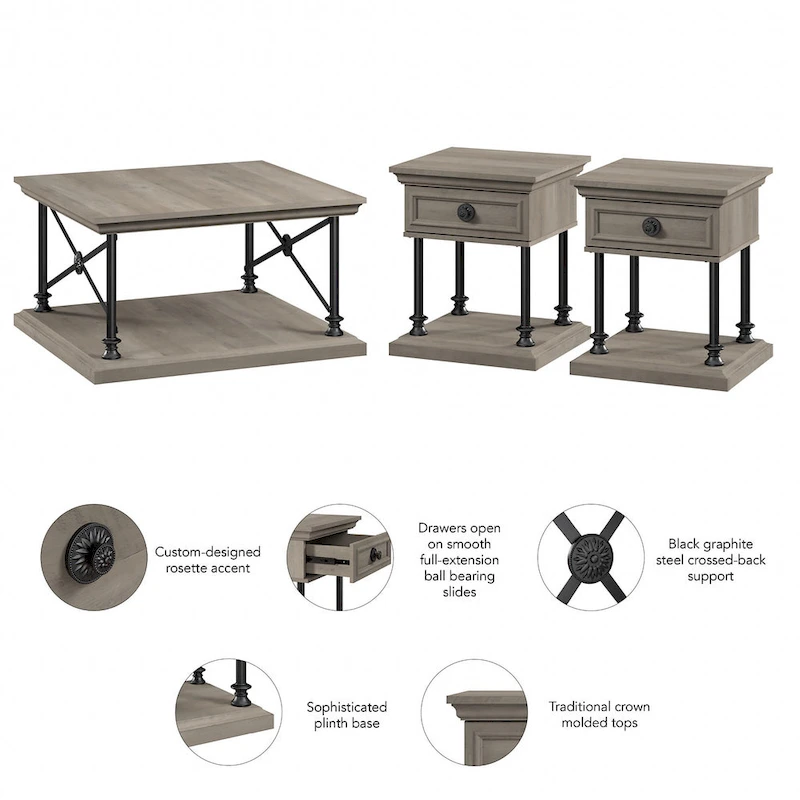 Custom-designed rosette accent

Drawers open on smooth full-extension ball bearing slides

Black graphite steel crossed-back support

Sophisticated plinth base

Traditional crown molded tops