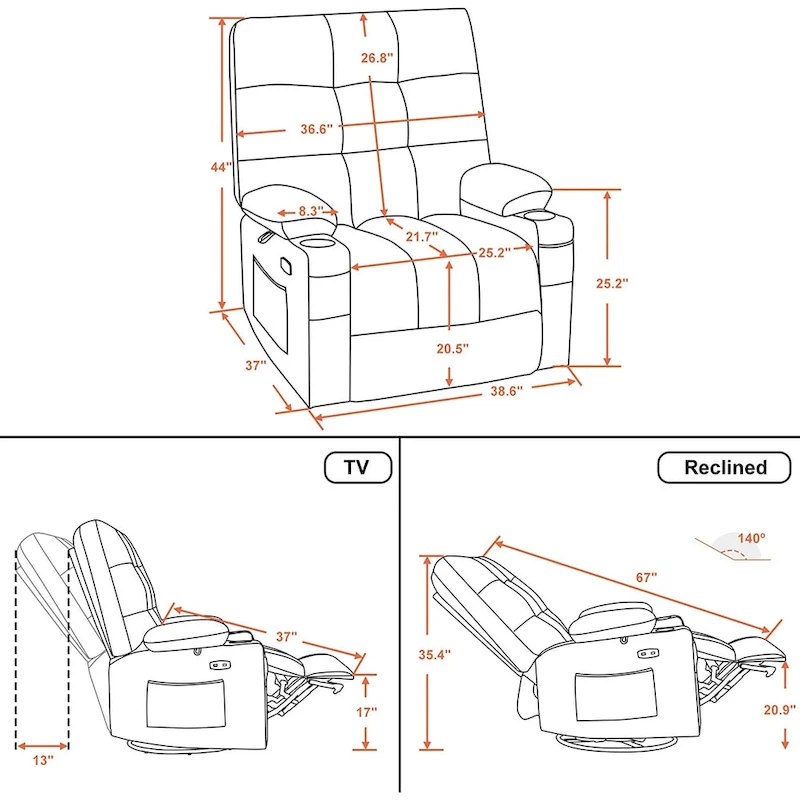 26.8"
36.6"
44"
8.3"
21.7"
25.2"
25.2"
20.5"
37"
38.6"

TV
37"
17"
13"

Reclined
140°
67"
35.4"
20.9"