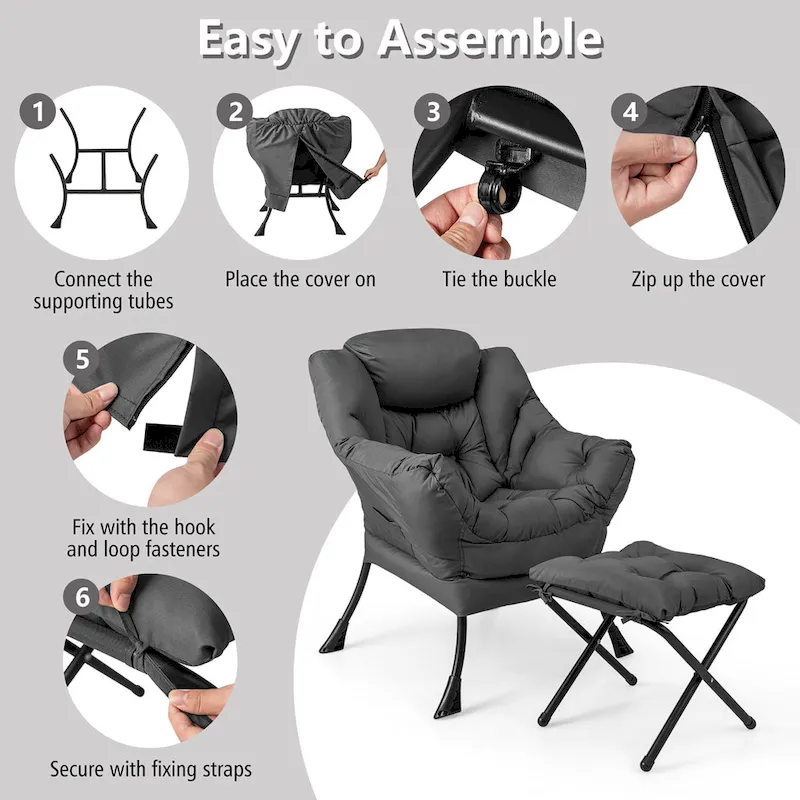 Easy to Assemble

1

Connect the supporting tubes

2

Place the cover on

3

Tie the buckle

4

Zip up the cover

5

Fix with the hook and loop fasteners

6

Secure with fixing straps