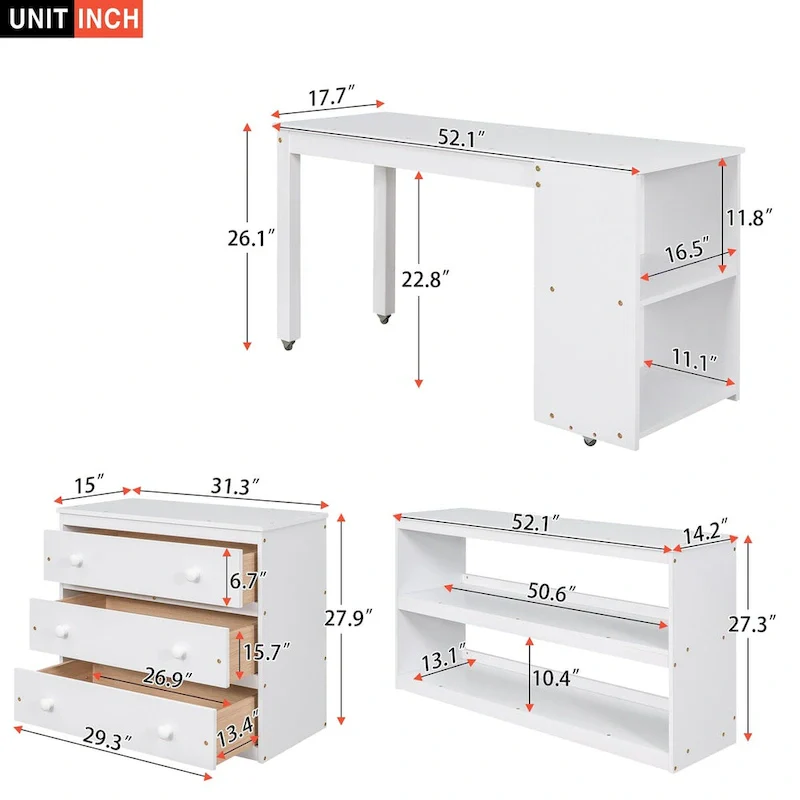 UNIT INCH

17.7″
52.1″
26.1″
22.8″
11.8″
16.5″
11.1″

15″
31.3″
6.7″
27.9″
15.7″
26.9″
13.4″
29.3″

52.1″
14.2″
50.6″
27.3″
13.1″
10.4″