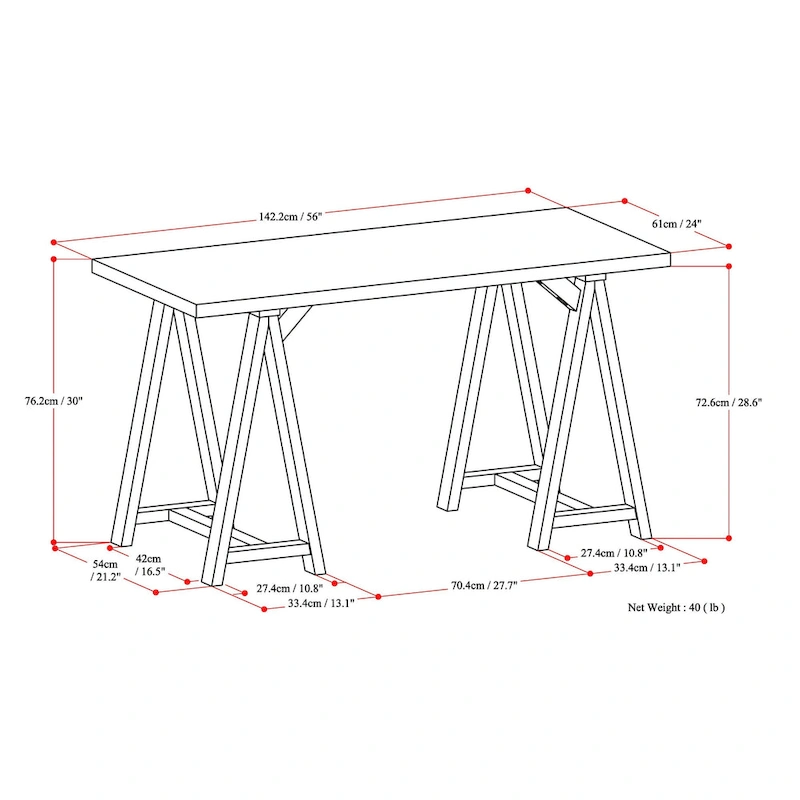 142.2cm / 56"

61cm / 24"

76.2cm / 30"

72.6cm / 28.6"

54cm / 21.2"

42cm / 16.5"

27.4cm / 10.8"

33.4cm / 13.1"

70.4cm / 27.7"

27.4cm / 10.8"

33.4cm / 13.1"

Net Weight : 40 ( lb )