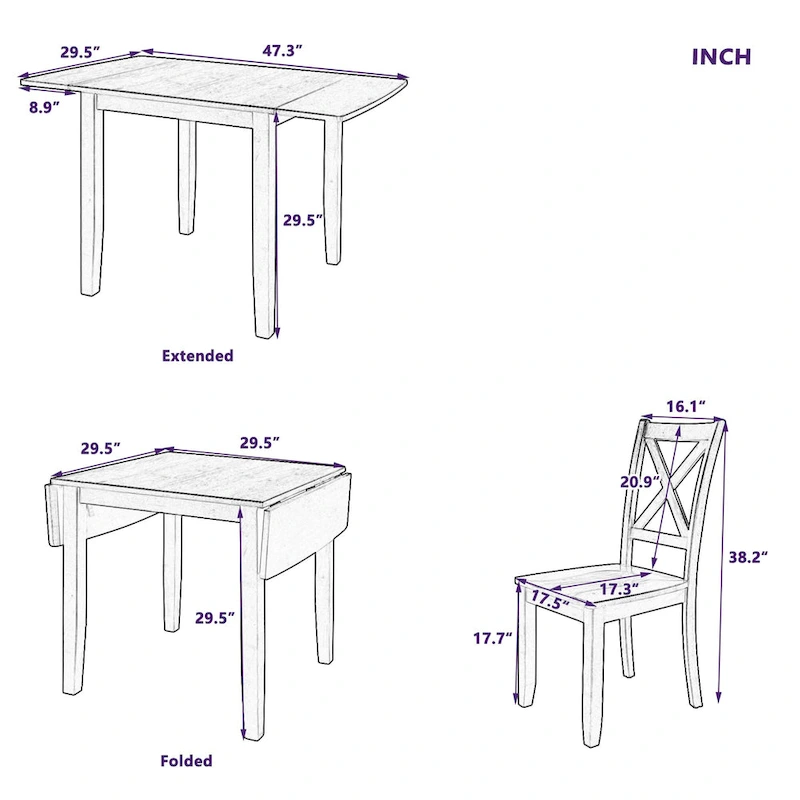 29.5″
47.3″
INCH
8.9″
29.5″
Extended

29.5″
29.5″
29.5″
Folded

16.1″
20.9″
38.2″
17.3″
17.5″
17.7″