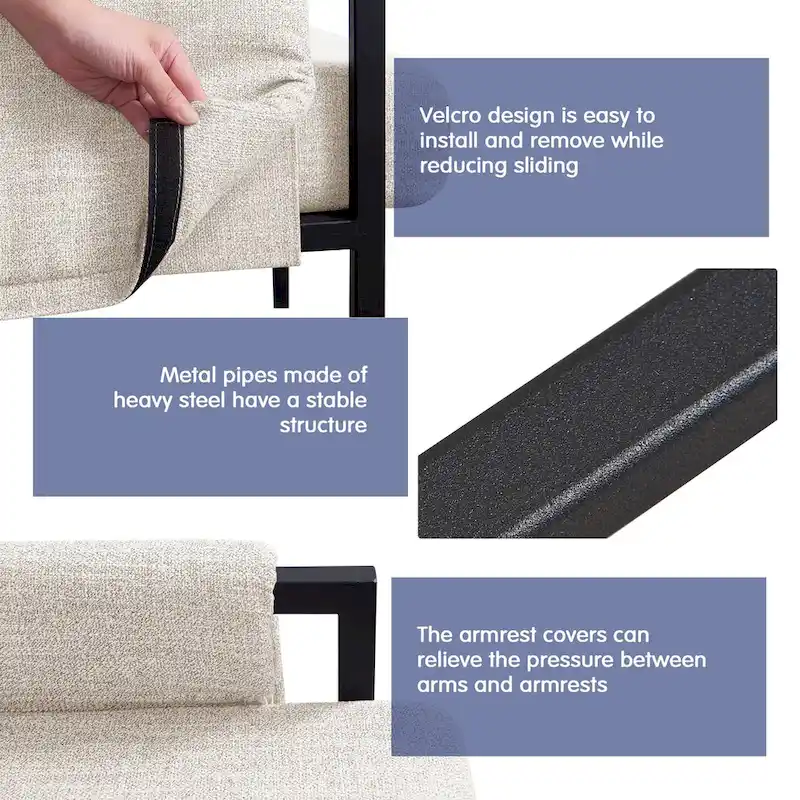 Velcro design is easy to install and remove while reducing sliding

Metal pipes made of heavy steel have a stable structure

The armrest covers can relieve the pressure between arms and armrests