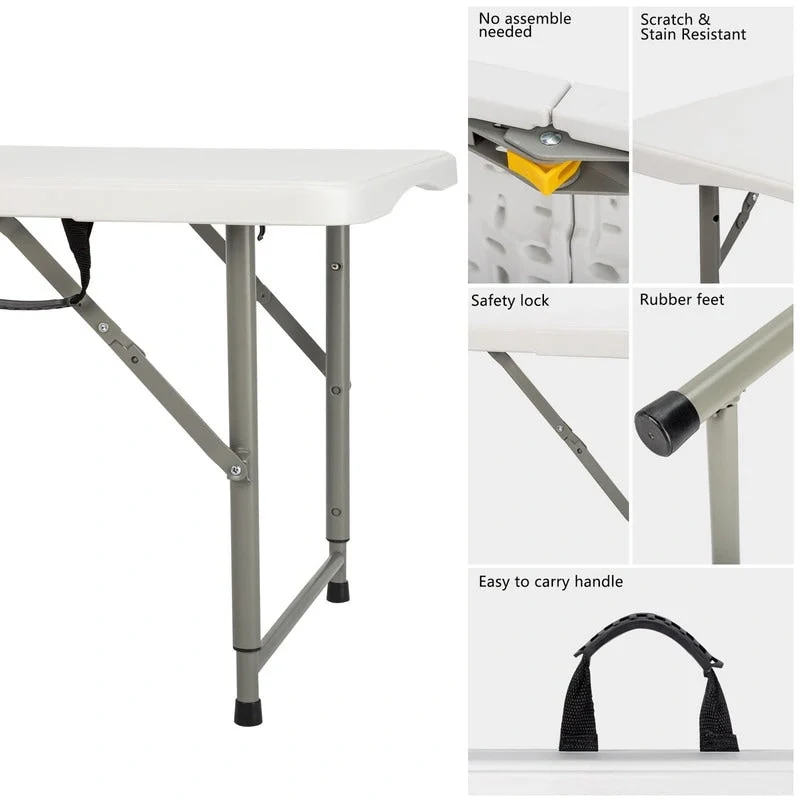 No assemble needed

Scratch & Stain Resistant

Safety lock

Rubber feet

Easy to carry handle