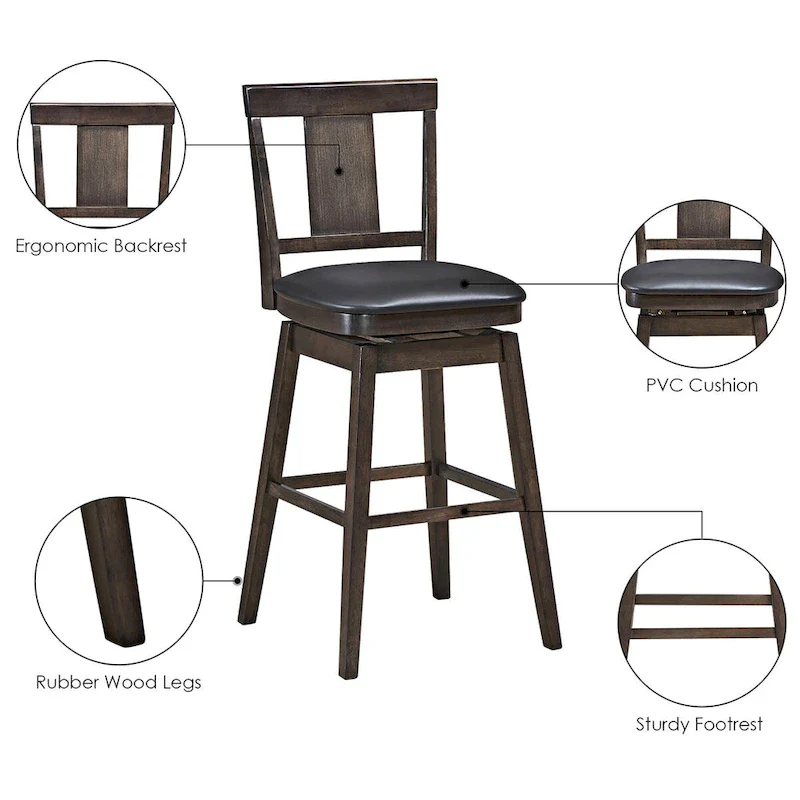 Ergonomic Backrest

PVC Cushion

Rubber Wood Legs

Sturdy Footrest