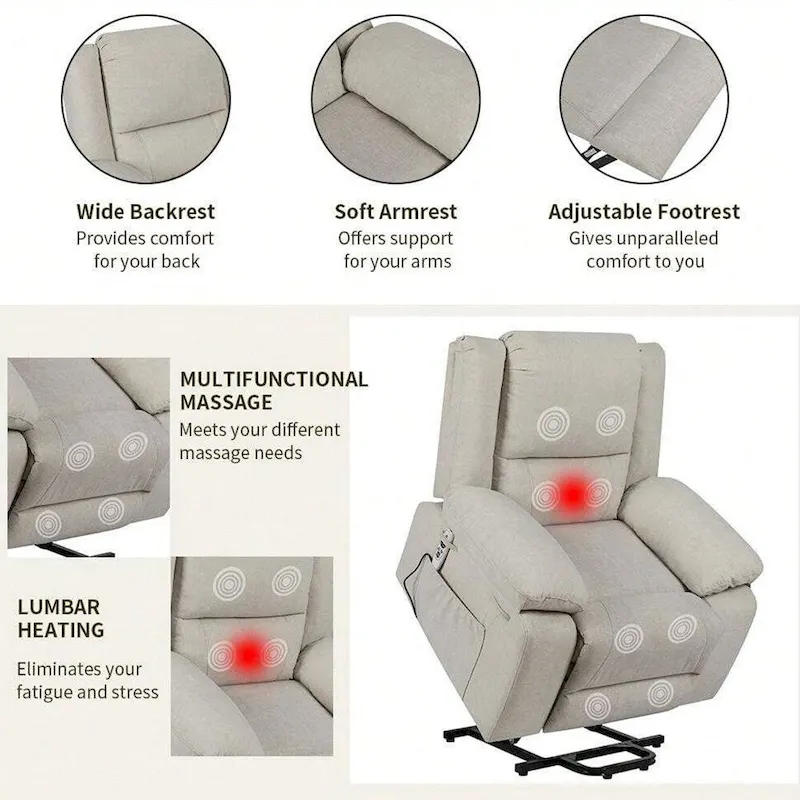 Wide Backrest
Provides comfort for your back

Soft Armrest
Offers support for your arms

Adjustable Footrest
Gives unparalleled comfort to you

MULTIFUNCTIONAL MASSAGE
Meets your different massage needs

LUMBAR HEATING
Eliminates your fatigue and stress