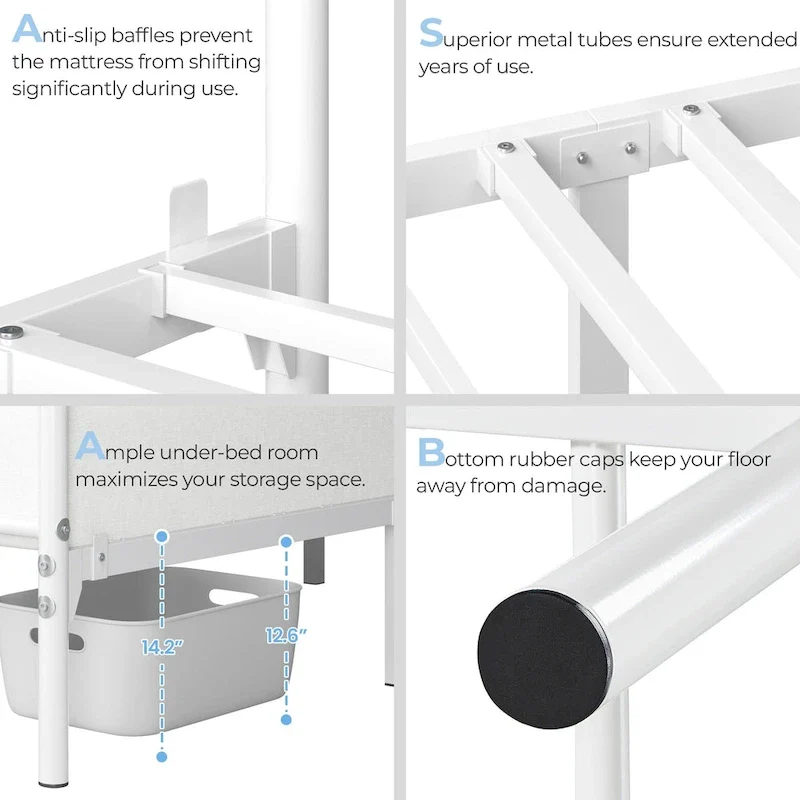 Anti-slip baffles prevent the mattress from shifting significantly during use.

Superior metal tubes ensure extended years of use.

Ample under-bed room maximizes your storage space.

14.2"

12.6"

Bottom rubber caps keep your floor away from damage.