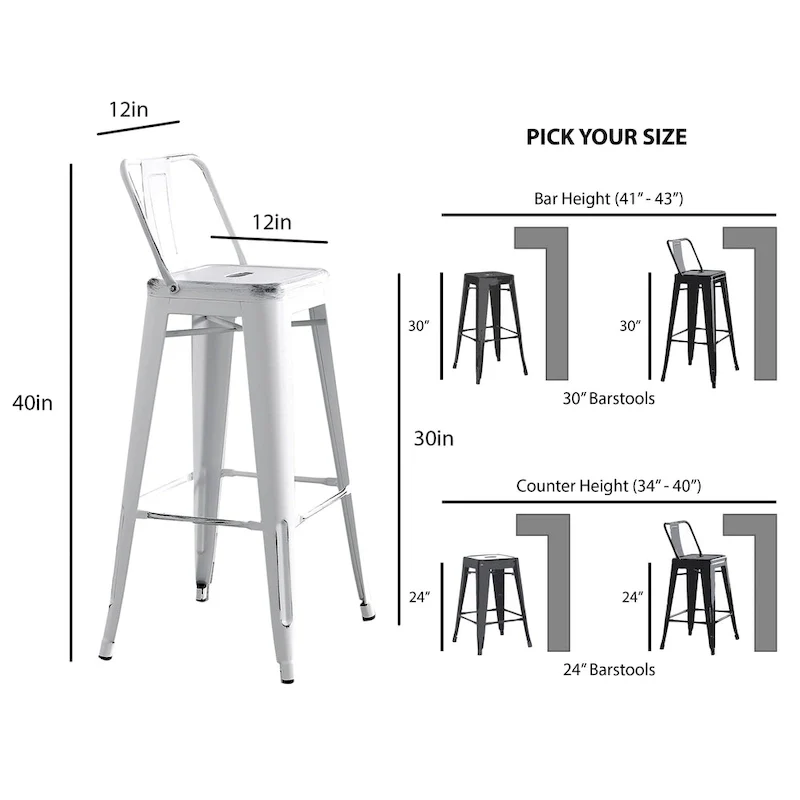 12in

12in

40in

30in

PICK YOUR SIZE

Bar Height (41" - 43")

30"

30"

30" Barstools

Counter Height (34" - 40")

24"

24"

24" Barstools