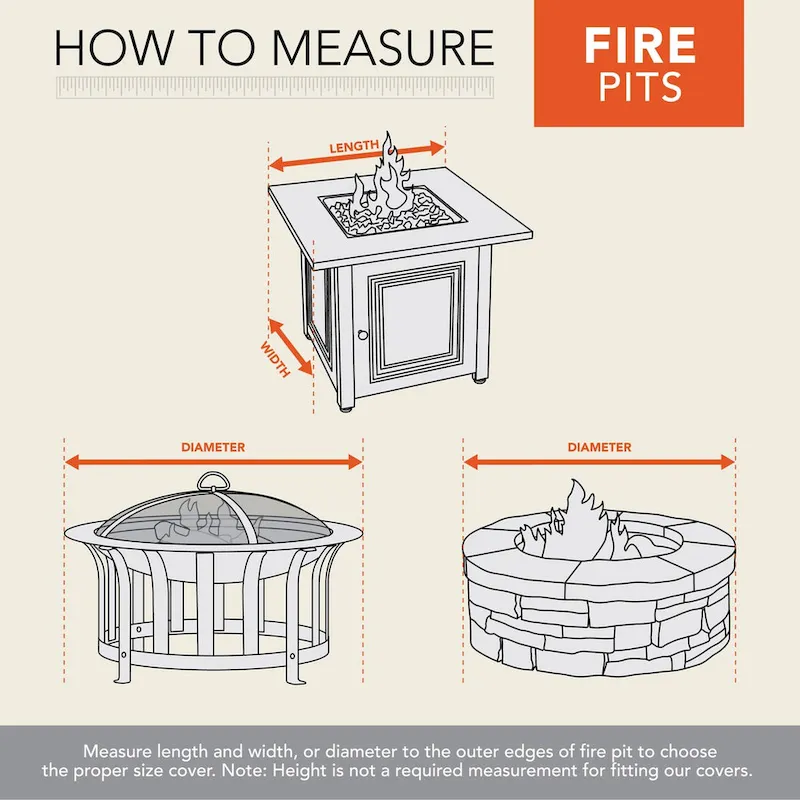 HOW TO MEASURE

FIRE PITS

LENGTH

WIDTH

DIAMETER

DIAMETER

Measure length and width, or diameter to the outer edges of fire pit to choose the proper size cover. Note: Height is not a required measurement for fitting our covers.