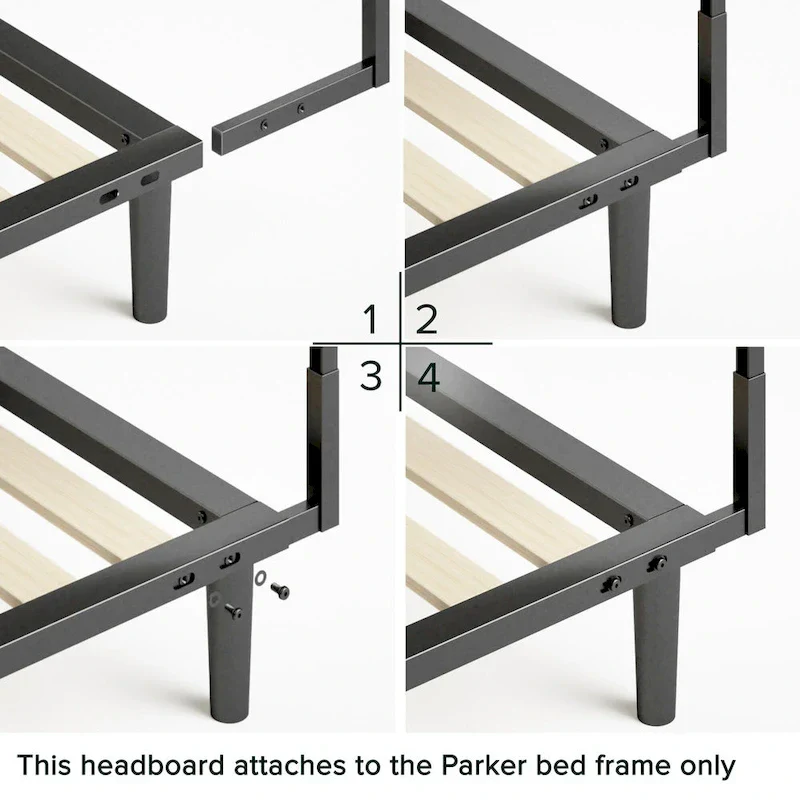 1 2
3 4

This headboard attaches to the Parker bed frame only