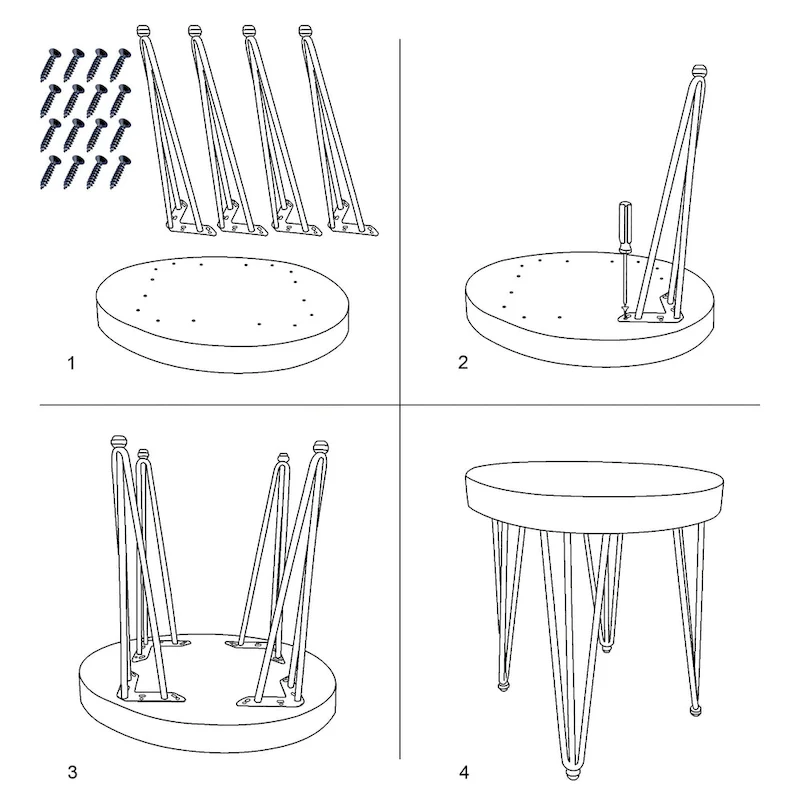 1

2

3

4