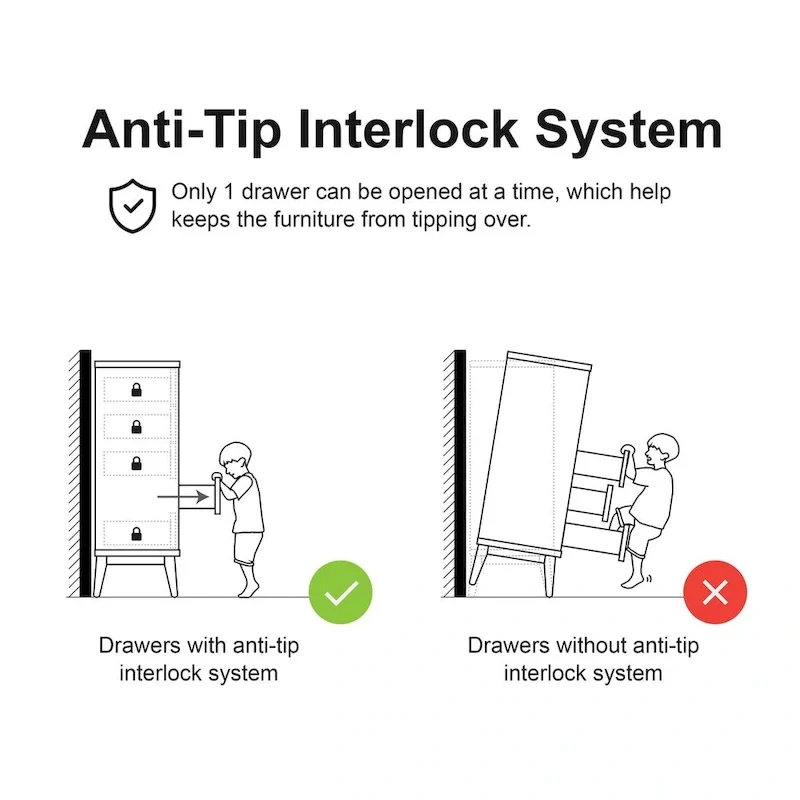 Anti-Tip Interlock System

Only 1 drawer can be opened at a time, which help keeps the furniture from tipping over.

Drawers with anti-tip interlock system

Drawers without anti-tip interlock system