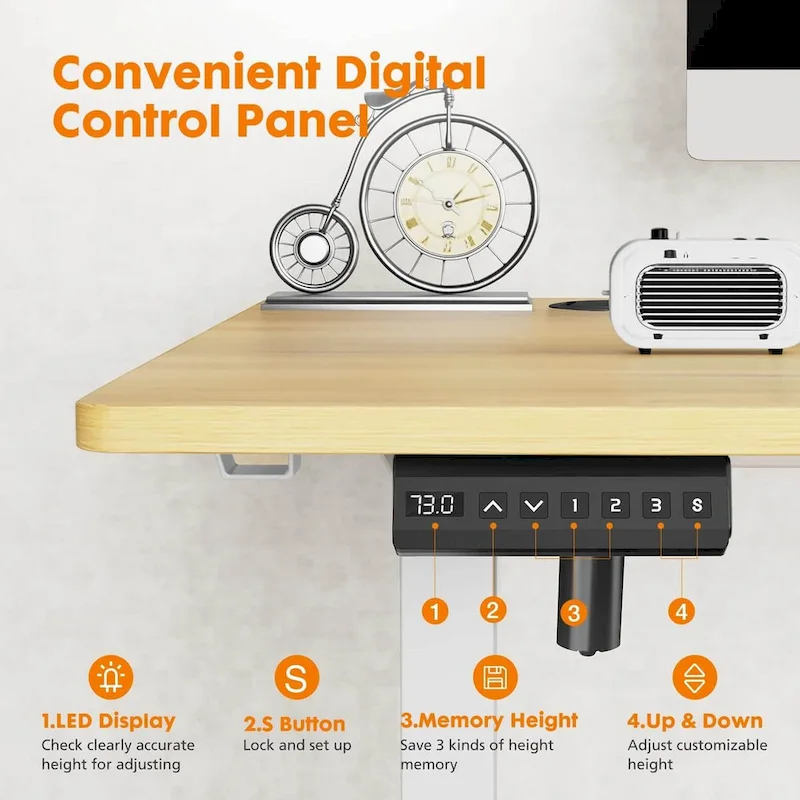 Convenient Digital Control Panel

73.0

1 2 3 S

1 2 3 4

S

1.LED Display
Check clearly accurate height for adjusting

2.S Button
Lock and set up

3.Memory Height
Save 3 kinds of height memory

4.Up & Down
Adjust customizable height