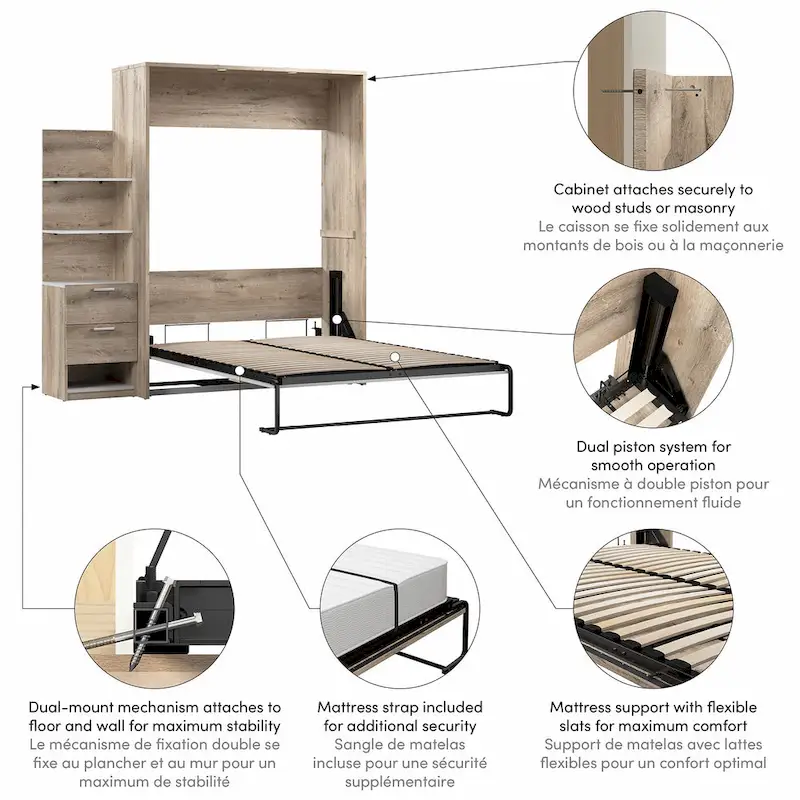 Cabinet attaches securely to wood studs or masonry
Le caisson se fixe solidement aux montants de bois ou à la maçonnerie

Dual piston system for smooth operation
Mécanisme à double piston pour un fonctionnement fluide

Dual-mount mechanism attaches to floor and wall for maximum stability
Le mécanisme de fixation double se fixe au plancher et au mur pour un maximum de stabilité

Mattress strap included for additional security
Sangle de matelas incluse pour une sécurité supplémentaire

Mattress support with flexible slats for maximum comfort
Support de matelas avec lattes flexibles pour un confort optimal